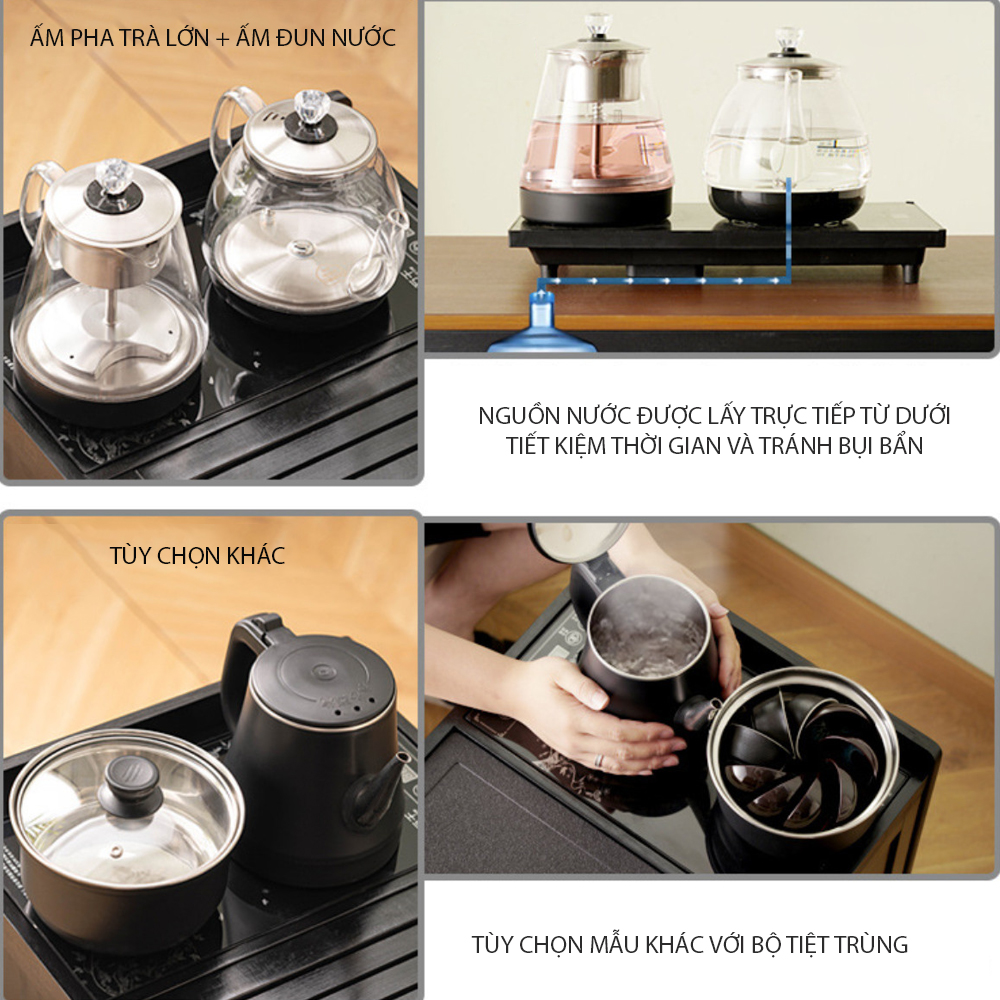 ẤM PHA TRÀ LỚN + ẤM ĐUN NƯỚC

NGUỒN NƯỚC ĐƯỢC LẤY TRỰC TIẾP TỪ DƯỚI
TIẾT KIỆM THỜI GIAN VÀ TRÁNH BỤI BẨN

TÙY CHỌN KHÁC

TÙY CHỌN MẪU KHÁC VỚI BỘ TIỆT TRÙNG